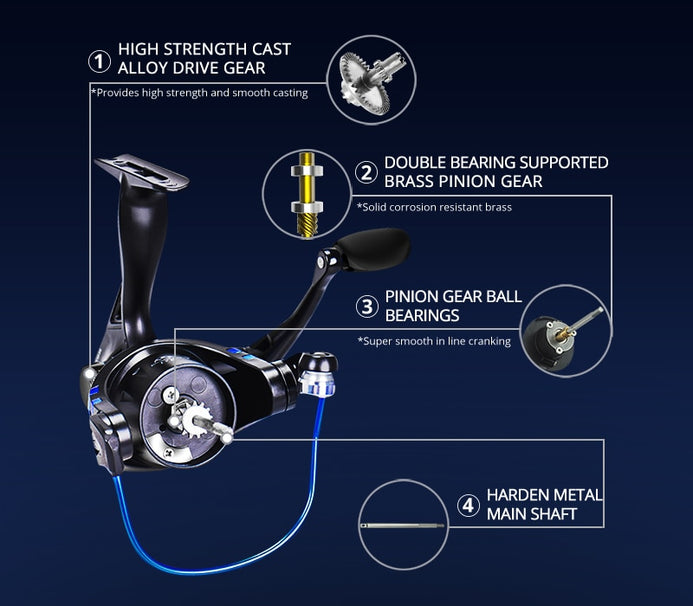 1 HIGH STRENGTH CAST ALLOY DRIVE GEAR

*Provides high strength and smooth casting

2 DOUBLE BEARING SUPPORTED BRASS PINION GEAR

*Solid corrosion resistant brass

3 PINION GEAR BALL BEARINGS

*Super smooth in line cranking

4 HARDEN METAL MAIN SHAFT